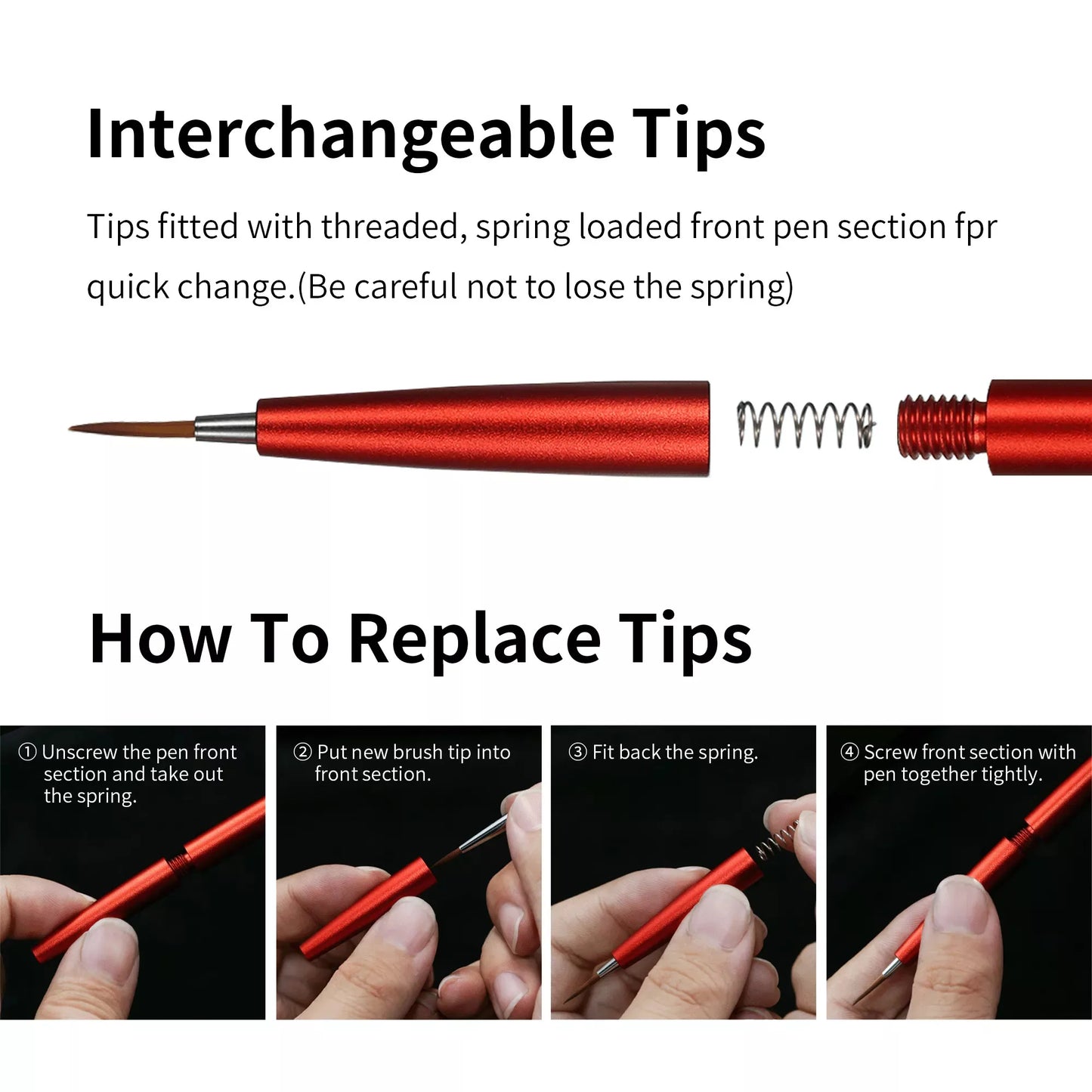 Interchangeable Tips

Tips fitted with threaded, spring loaded front pen section fpr quick change.(Be careful not to lose the spring)

How To Replace Tips

① Unscrew the pen front section and take out the spring.

② Put new brush tip into front section.

③ Fit back the spring.

④ Screw front section with pen together tightly.