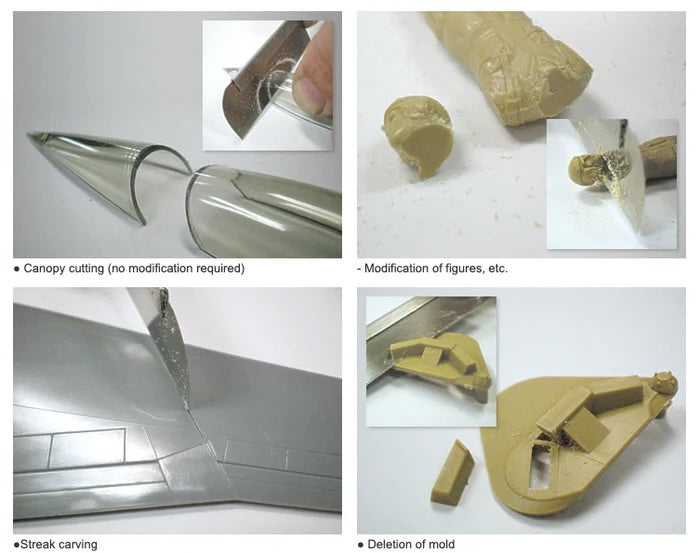 ● Canopy cutting (no modification required)

- Modification of figures, etc.

●Streak carving

● Deletion of mold